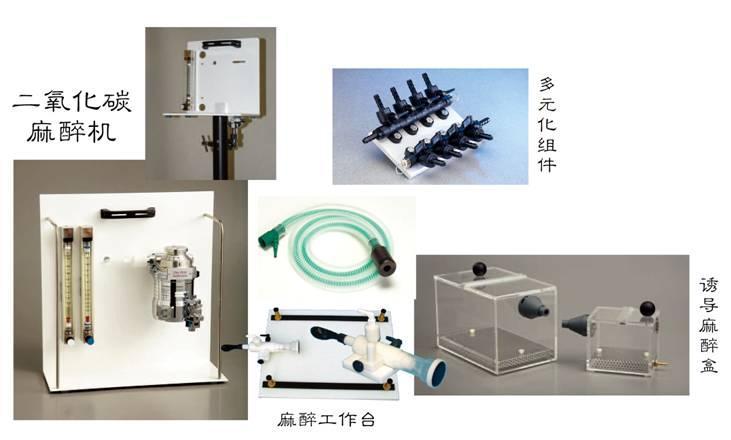 二氧化碳麻醉机

多元化组件

诱导麻醉盒

麻醉工作台